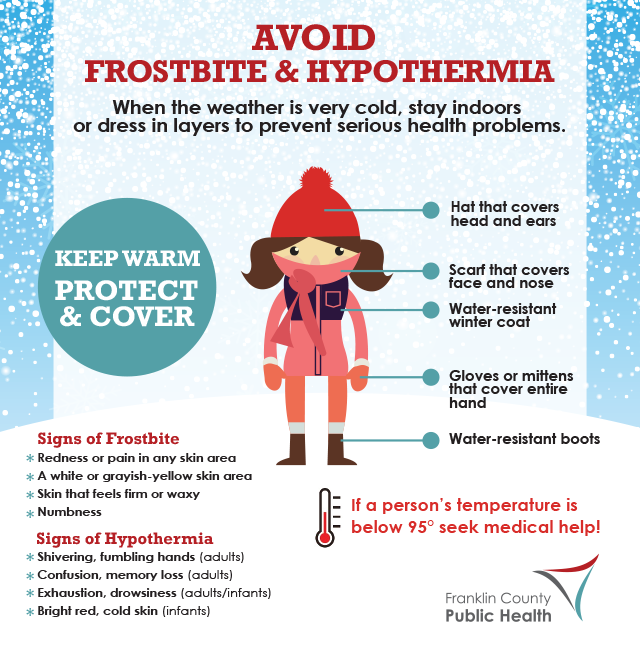 AVOID
FROSTBITE & HYPOTHERMIA

When the weather is very cold, stay indoors or dress in layers to prevent serious health problems.

KEEP WARM
PROTECT & COVER

Hat that covers head and ears

Scarf that covers face and nose

Water-resistant winter coat

Gloves or mittens that cover entire hand

Water-resistant boots

Signs of Frostbite
* Redness or pain in any skin area
* A white or grayish-yellow skin area
* Skin that feels firm or waxy
* Numbness

Signs of Hypothermia
* Shivering, fumbling hands (adults)
* Confusion, memory loss (adults)
* Exhaustion, drowsiness (adults/infants)
* Bright red, cold skin (infants)

If a person's temperature is below 95° seek medical help!

Franklin County
Public Health